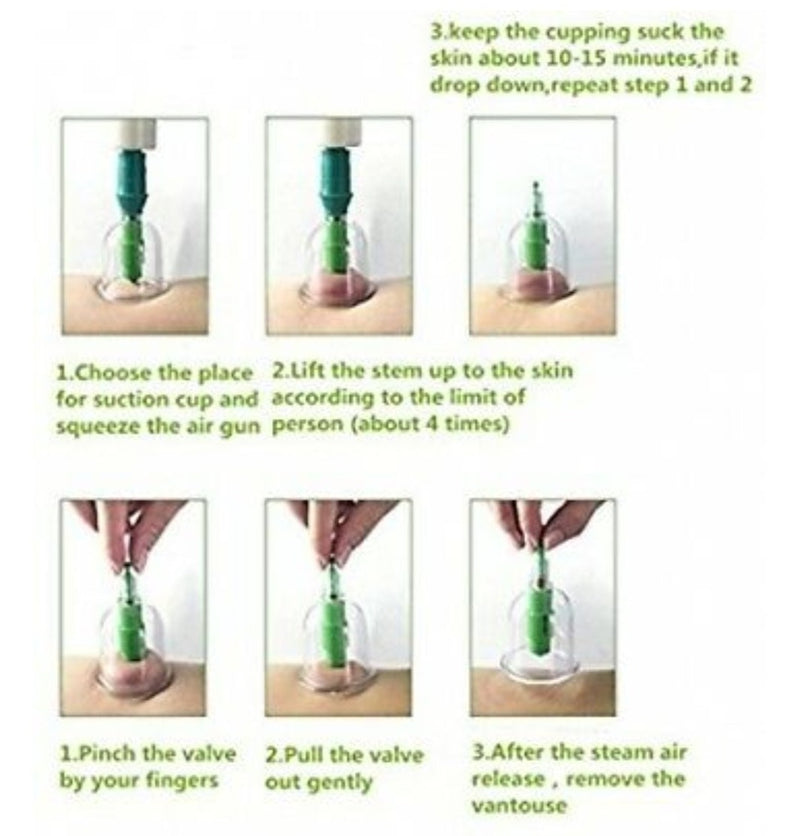 3.keep the cupping suck the skin about 10-15 minutes,if it drop down,repeat step 1 and 2

1.Choose the place for suction cup and squeeze the air gun

2.Lift the stem up to the skin according to the limit of person (about 4 times)

1.Pinch the valve by your fingers

2.Pull the valve out gently

3.After the steam air release , remove the vantouse